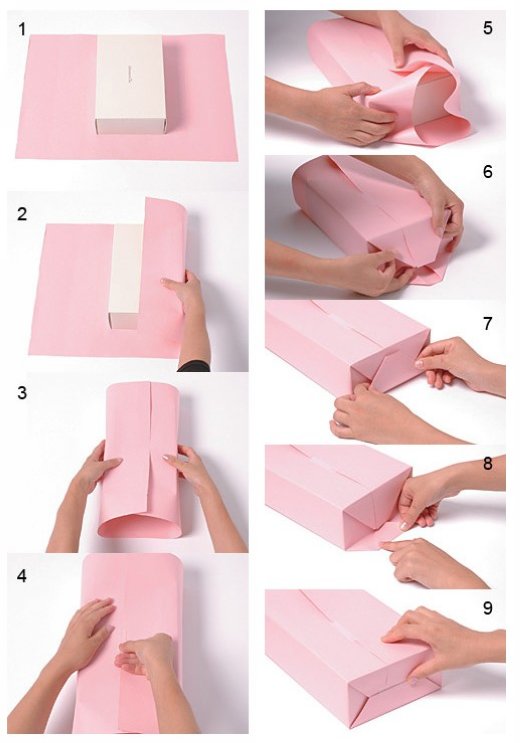 1

2

3

4

5

6

7

8

9